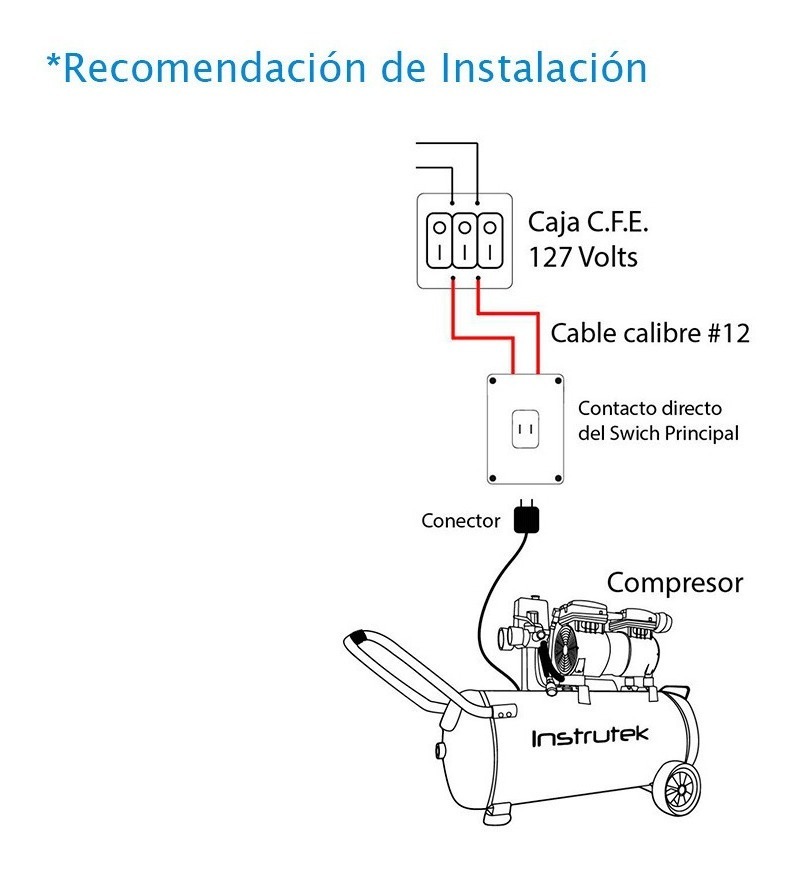 *Recomendación de Instalación

Caja C.F.E.
127 Volts

Cable calibre #12

Contacto directo
del Swich Principal

Conector

Compresor

Instrutek